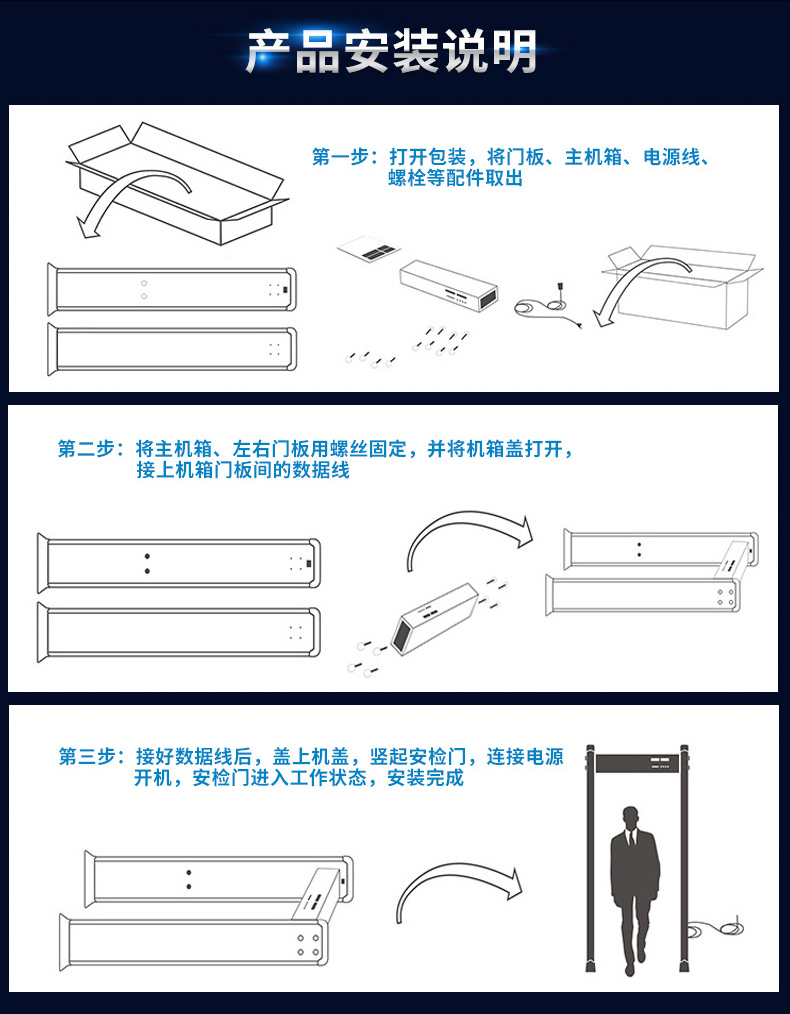 产品安装说明

第一步：打开包装，将门板、主机箱、电源线、螺栓等配件取出

第二步：将主机箱、左右门板用螺丝固定，并将机箱盖打开，接上机箱门板间的数据线

第三步：接好数据线后，盖上机盖，竖起安检门，连接电源开机，安检门进入工作状态，安装完成